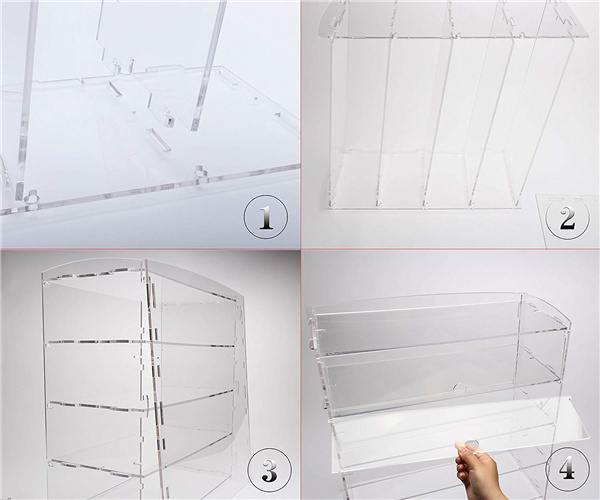 1
2
3
4